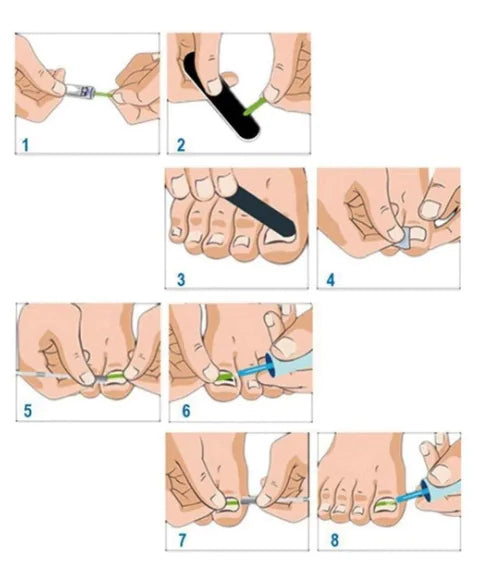 1
2
3
4
5
6
7
8